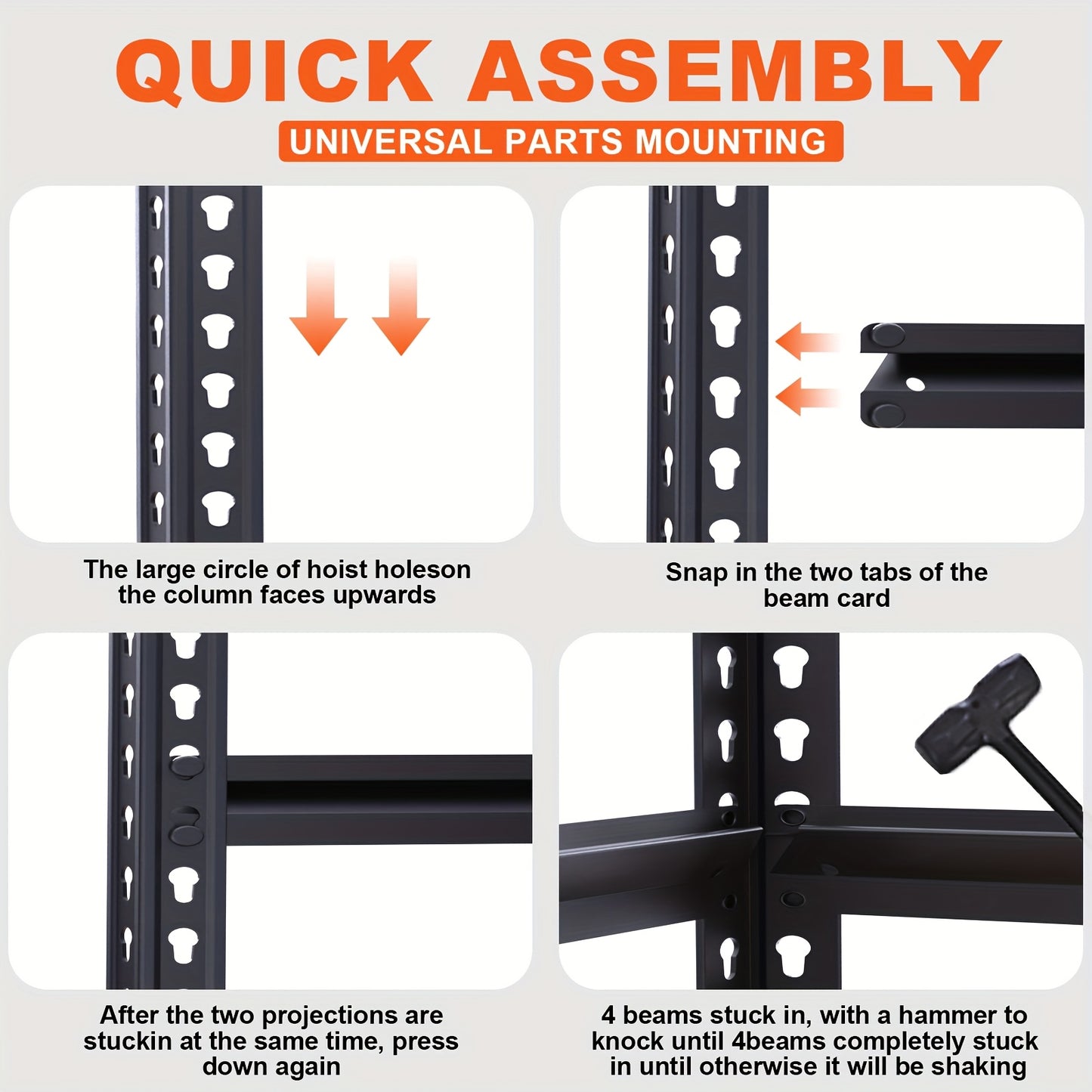 QUICK ASSEMBLY

UNIVERSAL PARTS MOUNTING

The large circle of hoist holeson the column faces upwards

Snap in the two tabs of the beam card

After the two projections are stuckin at the same time, press down again

4 beams stuck in, with a hammer to knock until 4beams completely stuck in until otherwise it will be shaking