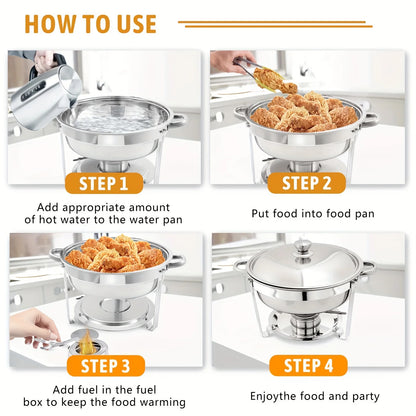 HOW TO USE

STEP 1

Add appropriate amount of hot water to the water pan

STEP 2

Put food into food pan

STEP 3

Add fuel in the fuel box to keep the food warming

STEP 4

Enjoythe food and party