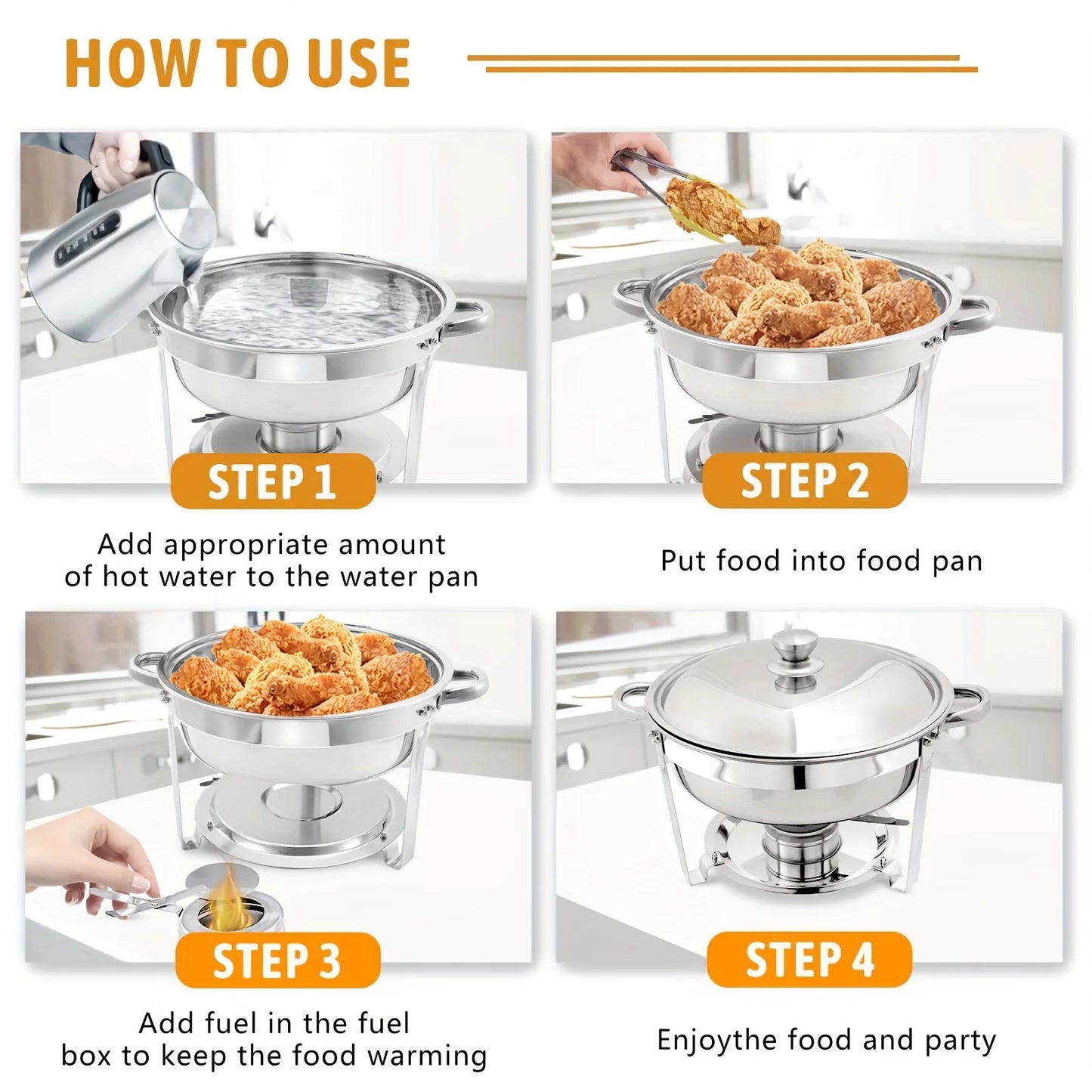 HOW TO USE

STEP 1

Add appropriate amount of hot water to the water pan

STEP 2

Put food into food pan

STEP 3

Add fuel in the fuel box to keep the food warming

STEP 4

Enjoythe food and party