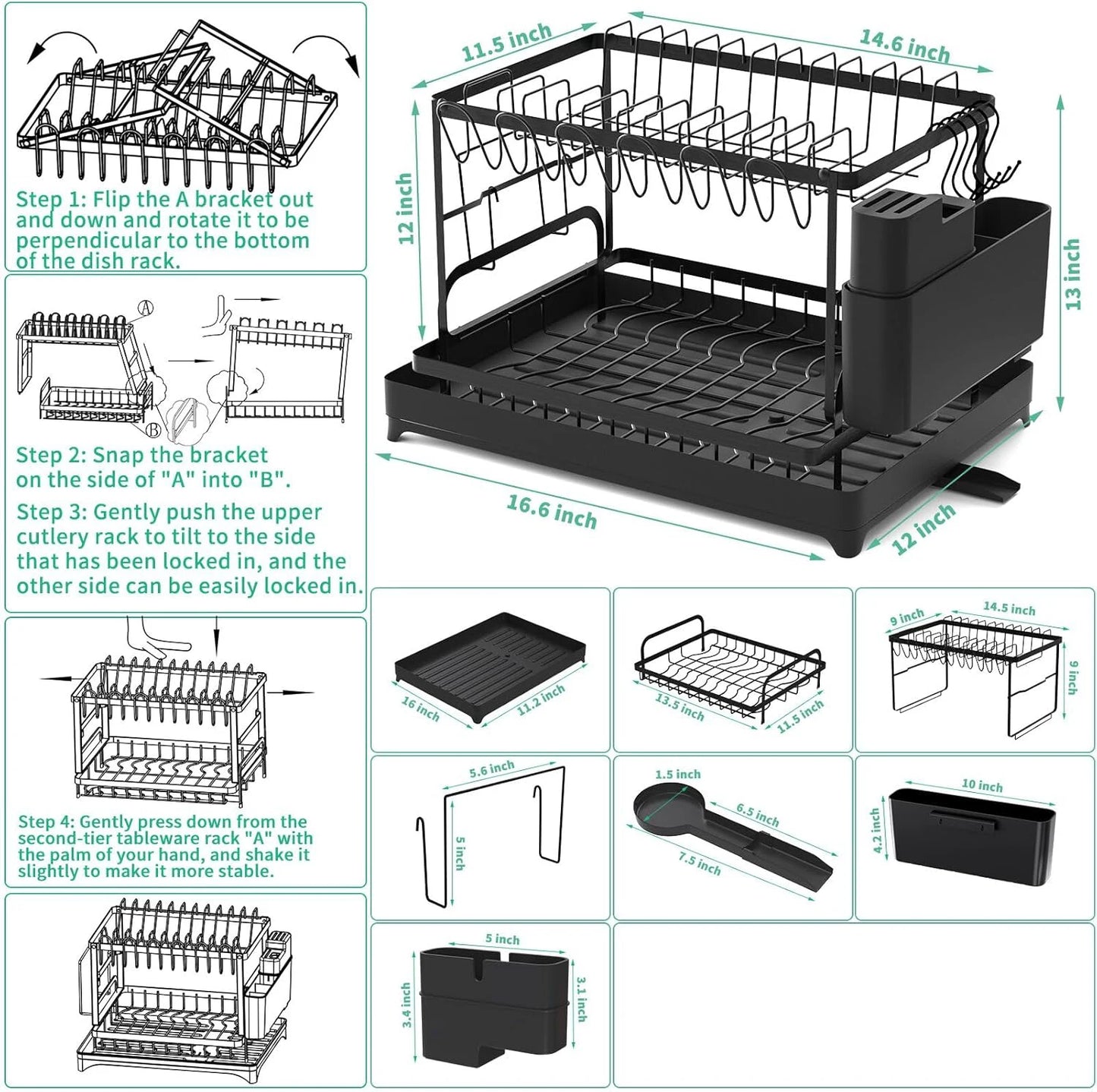 Step 1: Flip the A bracket out and down and rotate it to be perpendicular to the bottom of the dish rack.

A

B

Step 2: Snap the bracket on the side of "A" into "B".

Step 3: Gently push the upper cutlery rack to tilt to the side that has been locked in, and the other side can be easily locked in.

Step 4: Gently press down from the second-tier tableware rack "A" with the palm of your hand, and shake it slightly to make it more stable.

11.5 inch

14.6 inch

12 inch

13 inch

16.6 inch

12 inch

16 inch

11.2 inch

13.5 inch

11.5 inch

9 inch

14.5 inch

9 inch

5.6 inch

5 inch

1.5 inch

6.5 inch

7.5 inch

10 inch

4.2 inch

5 inch

3.4 inch

3.1 inch