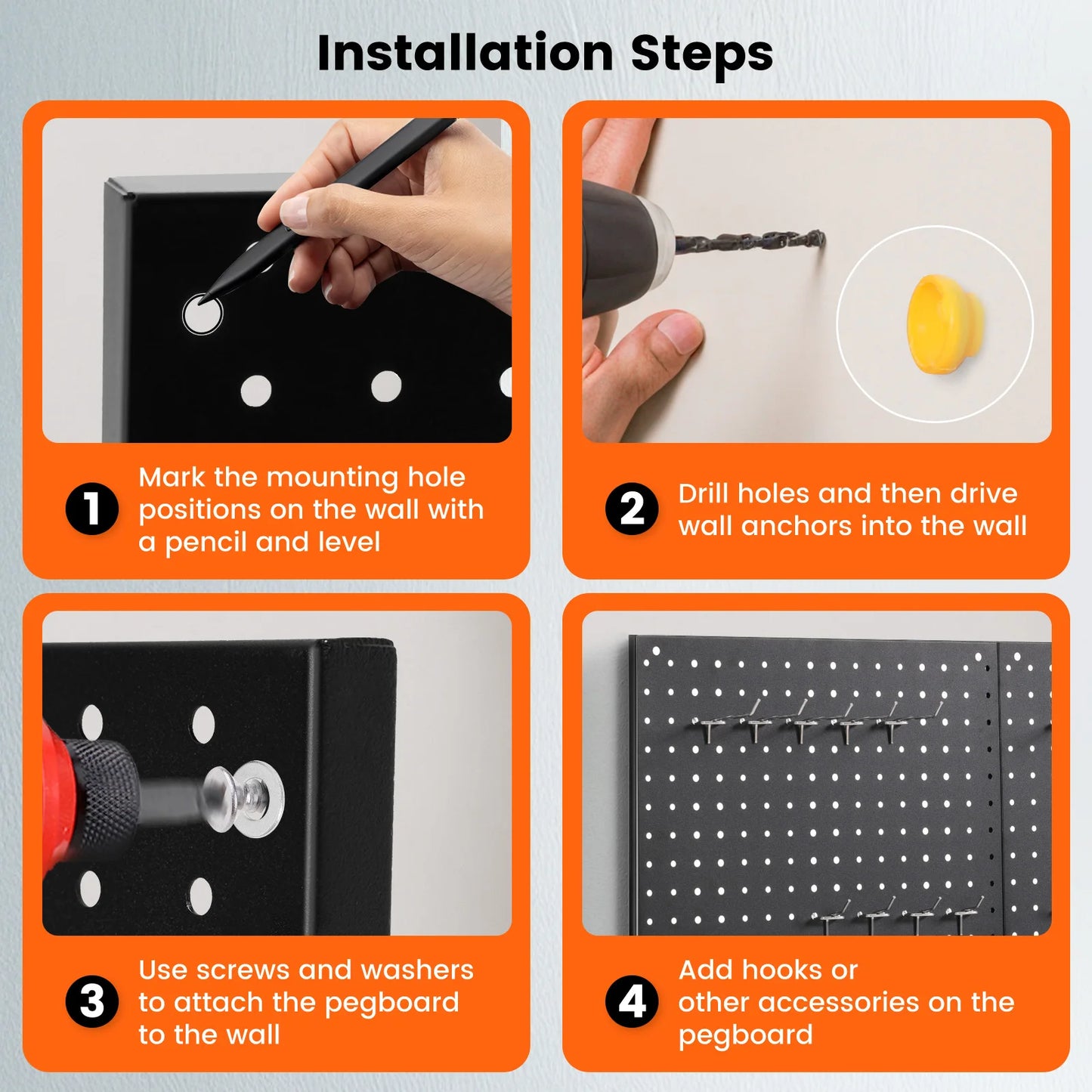 Installation Steps

1 Mark the mounting hole positions on the wall with a pencil and level

2 Drill holes and then drive wall anchors into the wall

3 Use screws and washers to attach the pegboard to the wall

4 Add hooks or other accessories on the pegboard