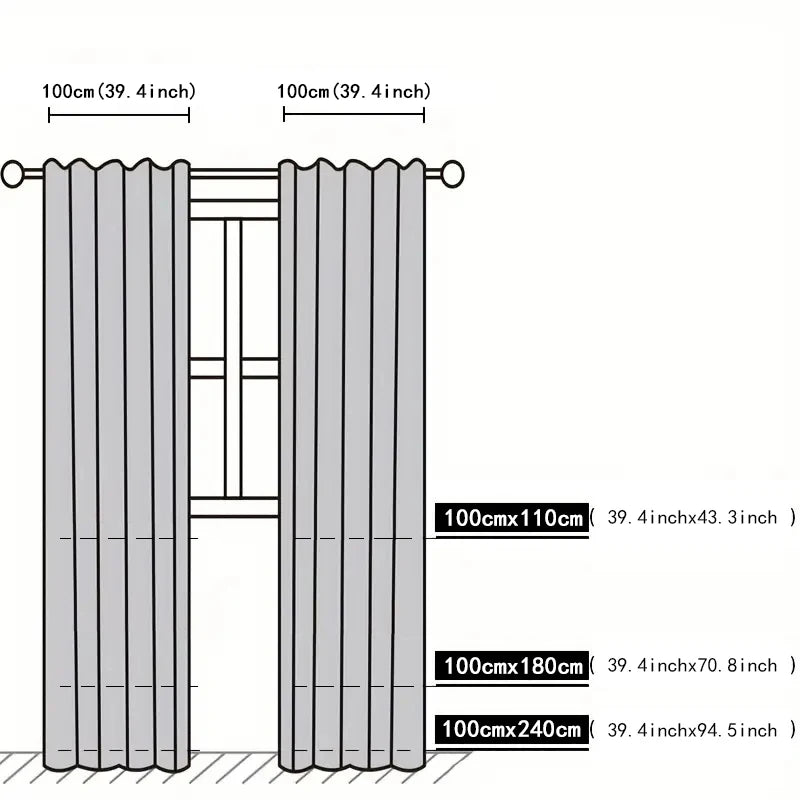 100cm(39.4inch)

100cm(39.4inch)

100cmx110cm ( 39.4inchx43.3inch )

100cmx180cm ( 39.4inchx70.8inch )

100cmx240cm ( 39.4inchx94.5inch )