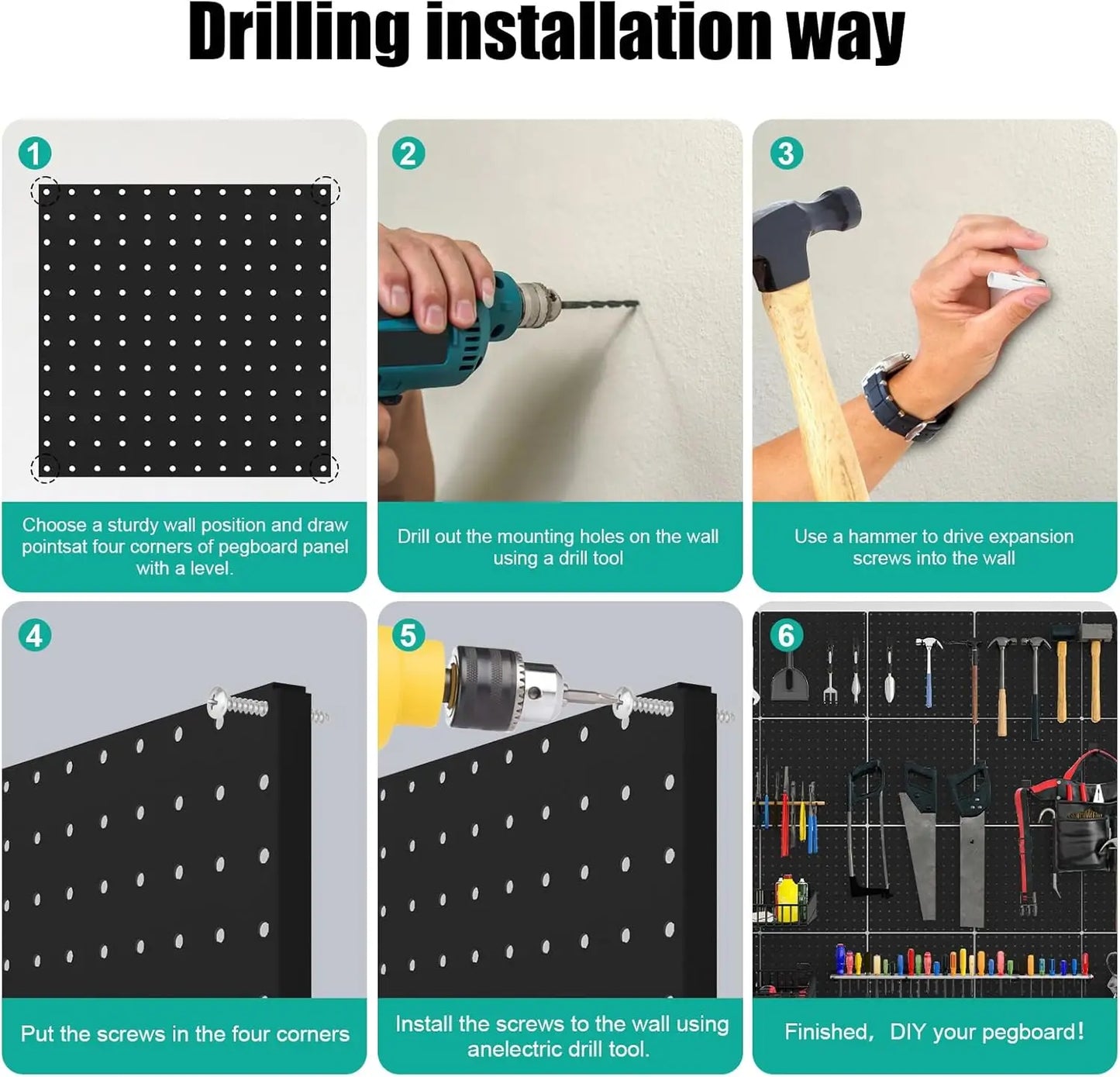 Drilling installation way

1

Choose a sturdy wall position and draw pointsat four corners of pegboard panel with a level.

2

Drill out the mounting holes on the wall using a drill tool

3

Use a hammer to drive expansion screws into the wall

4

Put the screws in the four corners

5

Install the screws to the wall using anelectric drill tool.

6

Finished, DIY your pegboard!